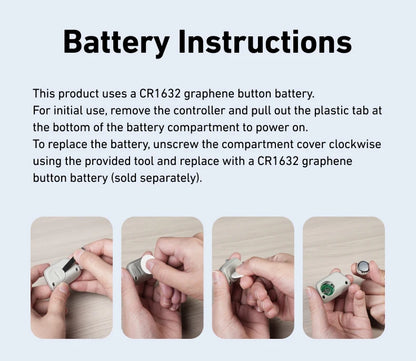 Battery Instructions

This product uses a CR1632 graphene button battery.
For initial use, remove the controller and pull out the plastic tab at the bottom of the battery compartment to power on.
To replace the battery, unscrew the compartment cover clockwise using the provided tool and replace with a CR1632 graphene button battery (sold separately).